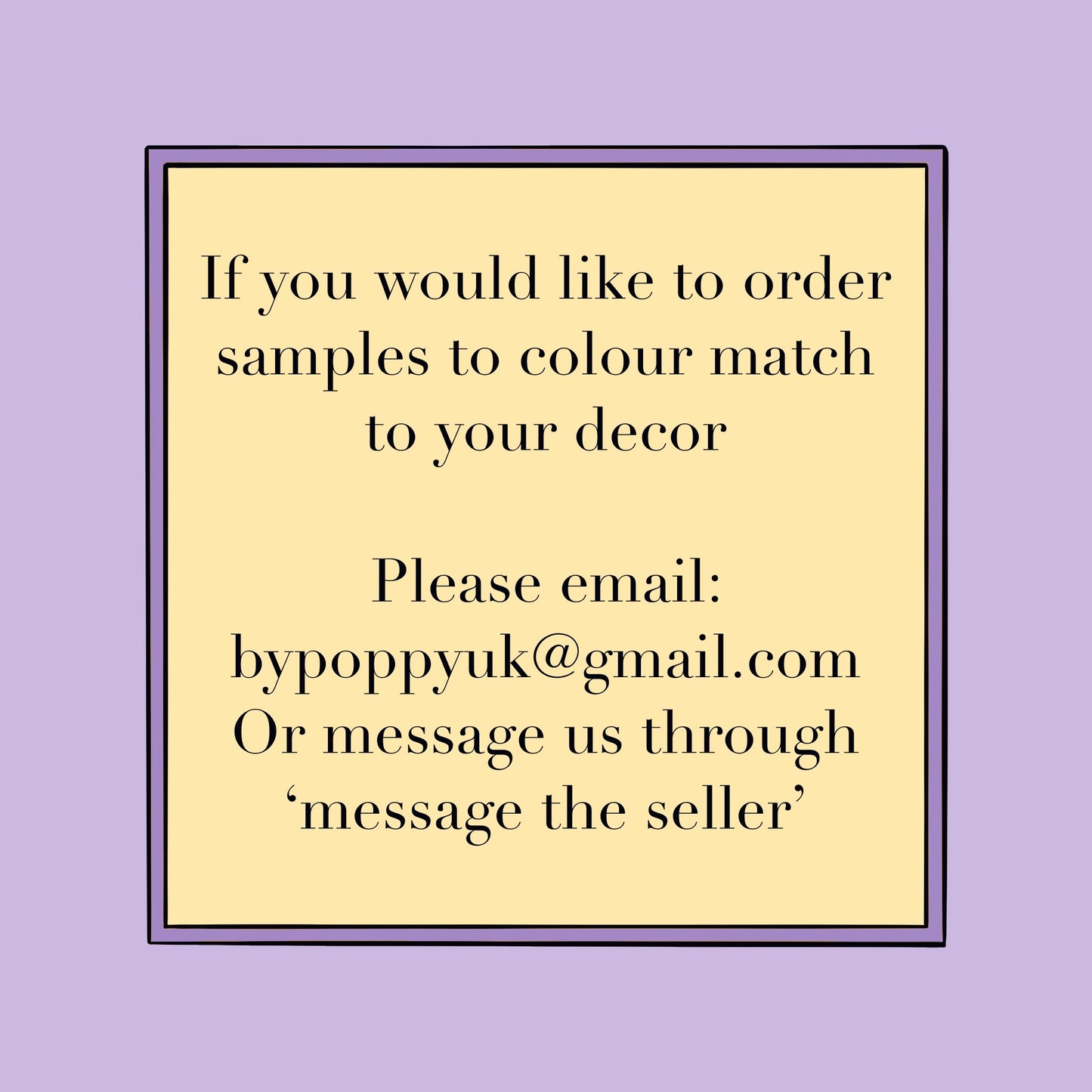 If you would like to order samples to colour match to your decor

Please email:
bypoppyuk@gmail.com
Or message us through
‘message the seller’